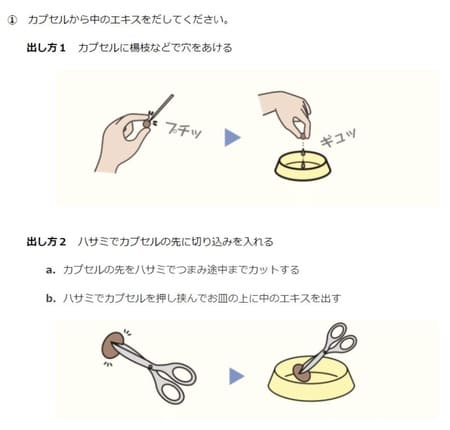 ① カプセルから中のエキスをだしてください。

出し方１　カプセルに楊枝などで穴をあける

プチッ

ギュッ

出し方２　ハサミでカプセルの先に切り込みを入れる

a. カプセルの先をハサミでつまみ途中までカットする

b. ハサミでカプセルを押し挟んでお皿の上に中のエキスを出す